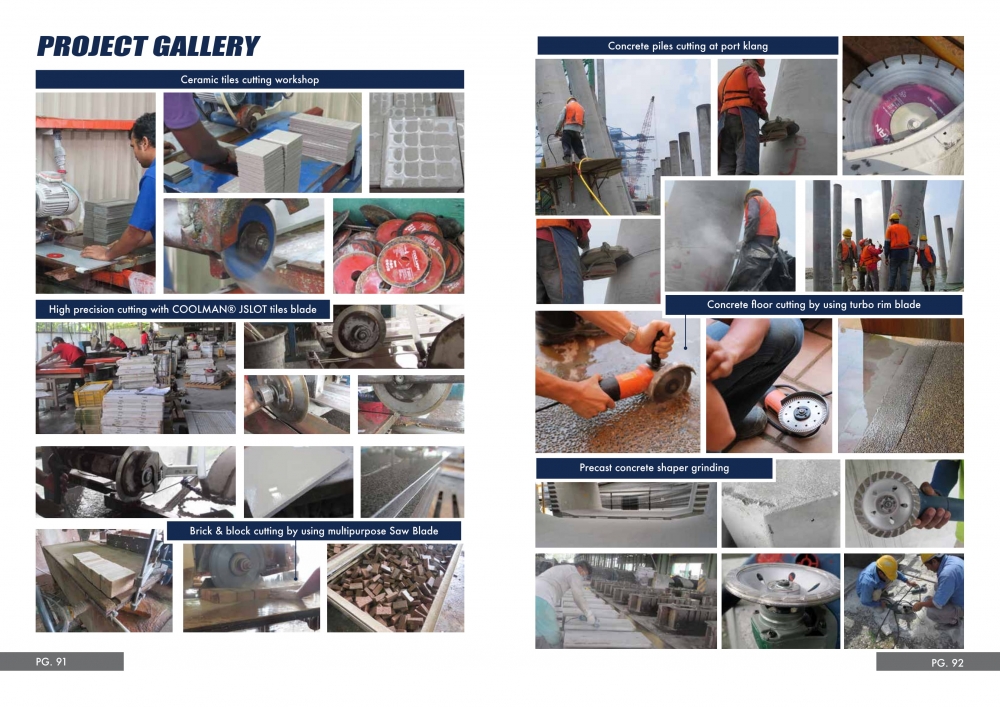 PROJECT GALLERY

Ceramic tiles cutting workshop

High precision cutting with COOLMAN® JSLOT tiles blade

Brick & block cutting by using multipurpose Saw Blade

PG. 91

Concrete piles cutting at port klang

Concrete floor cutting by using turbo rim blade

Precast concrete shaper grinding

PG. 92